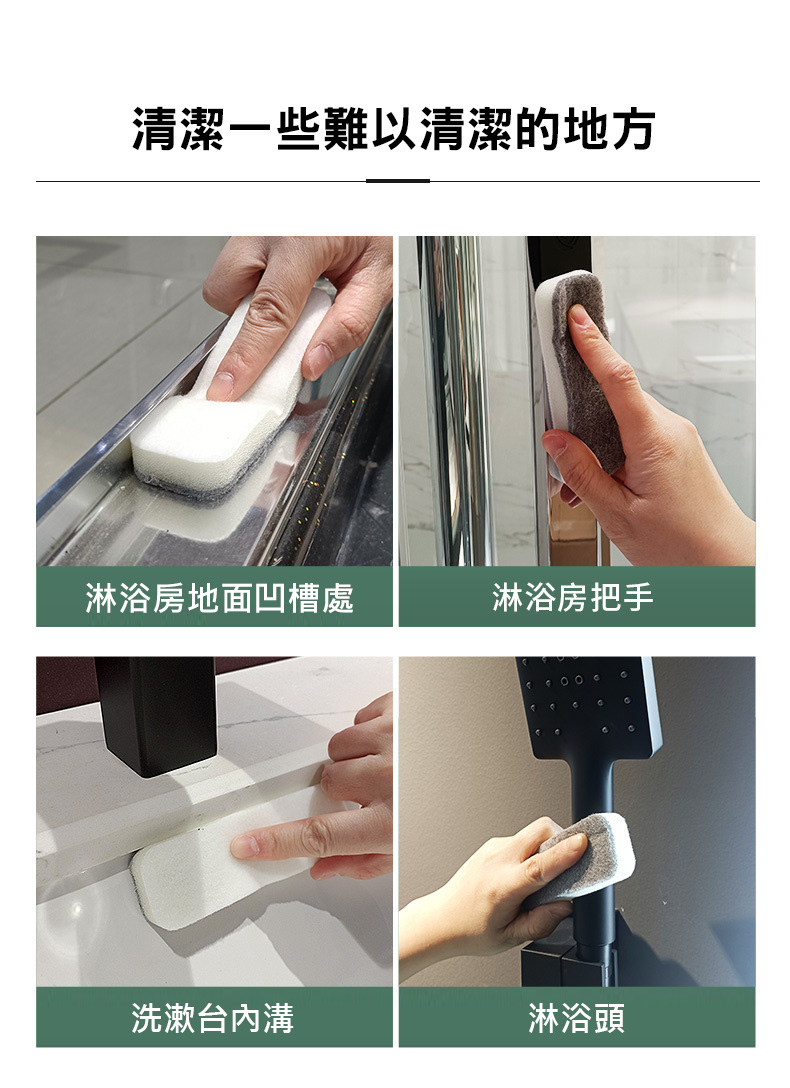 清潔一些難以清潔的地方

淋浴房地面凹槽處

淋浴房把手

洗漱台內溝

淋浴頭