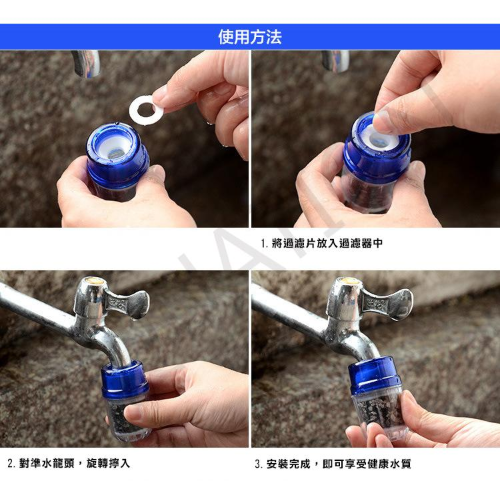 使用方法

1. 將過濾片放入過濾器中

2. 對準水龍頭，旋轉擰入

3. 安裝完成，即可享受健康水質