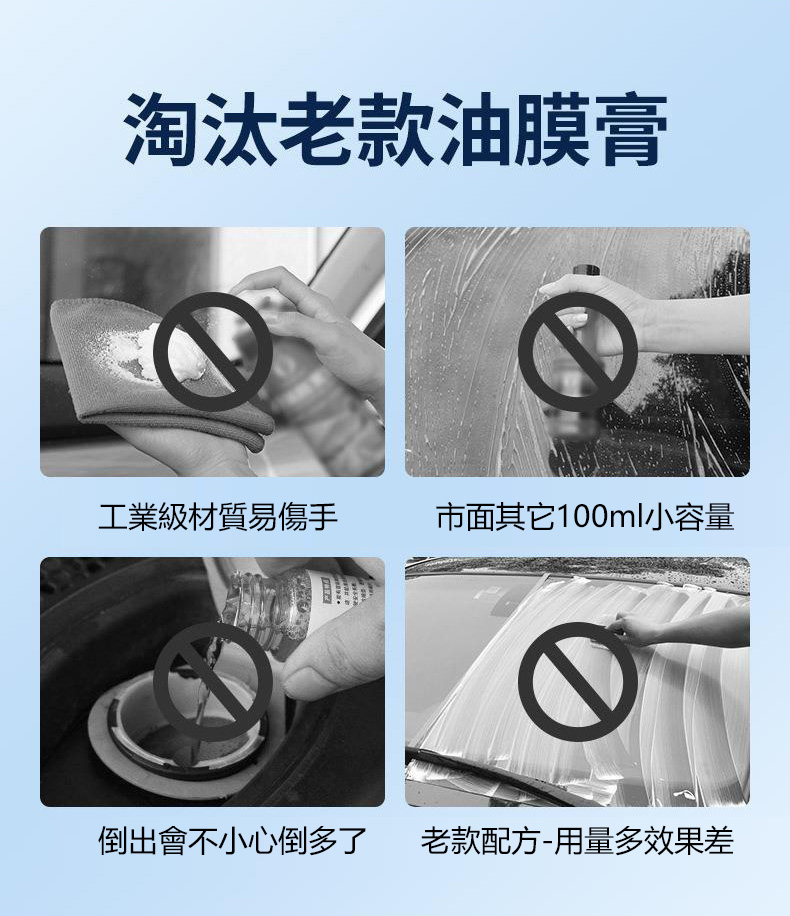 淘汰老款油膜膏

工業級材質易傷手

市面其它100ml小容量

倒出會不小心倒多了

老款配方-用量多效果差