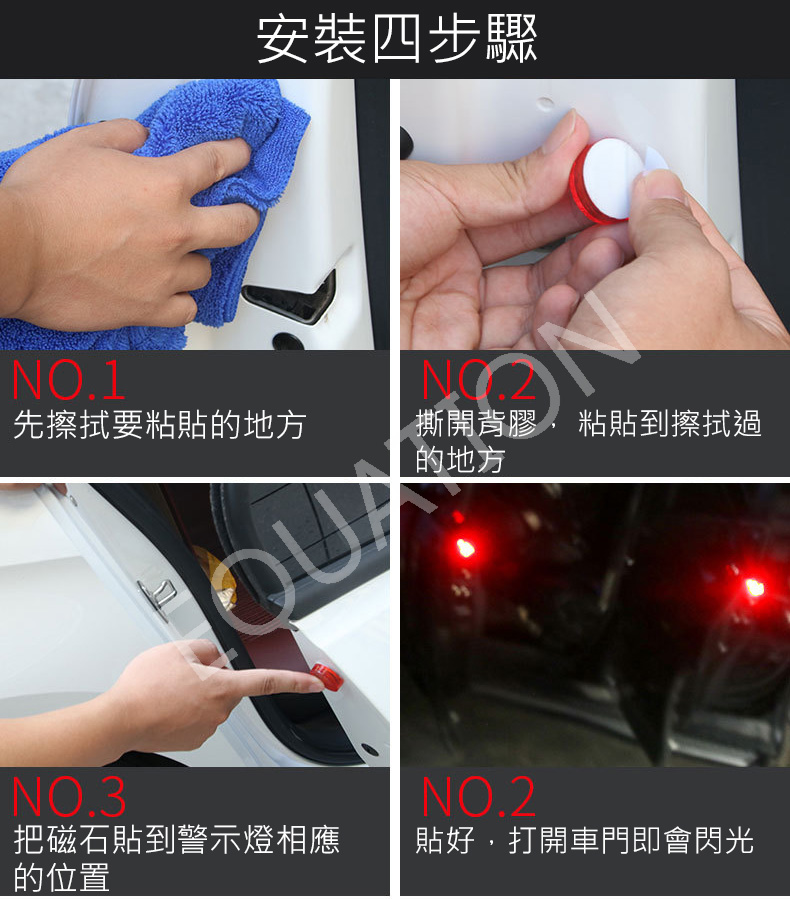 安裝四步驟

NO.1
先擦拭要粘貼的地方

NO.2
撕開背膠， 粘貼到擦拭過的地方

NO.3
把磁石貼到警示燈相應的位置

NO.2
貼好，打開車門即會閃光

EQUATION