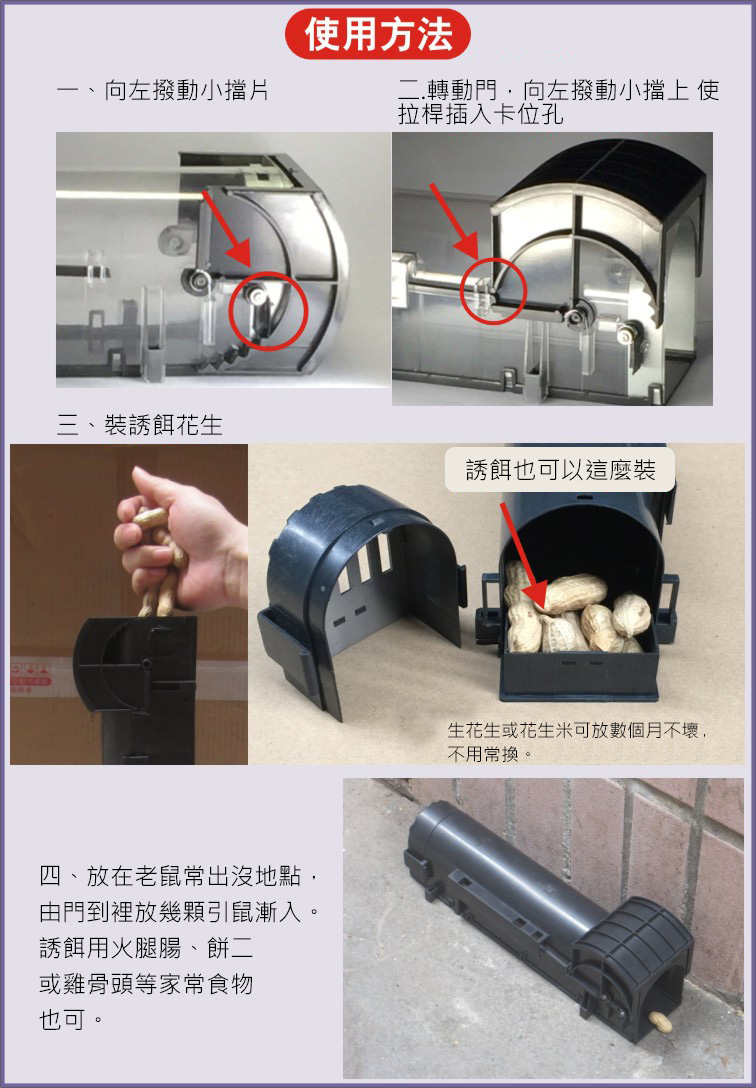 使用方法

一、向左撥動小擋片

二.轉動門，向左撥動小擋上 使拉桿插入卡位孔

三、裝誘餌花生

誘餌也可以這麼裝

生花生或花生米可放數個月不壞，不用常換。

四、放在老鼠常出沒地點，由門到裡放幾顆引鼠漸入。誘餌用火腿腸、餅二或雞骨頭等家常食物也可。