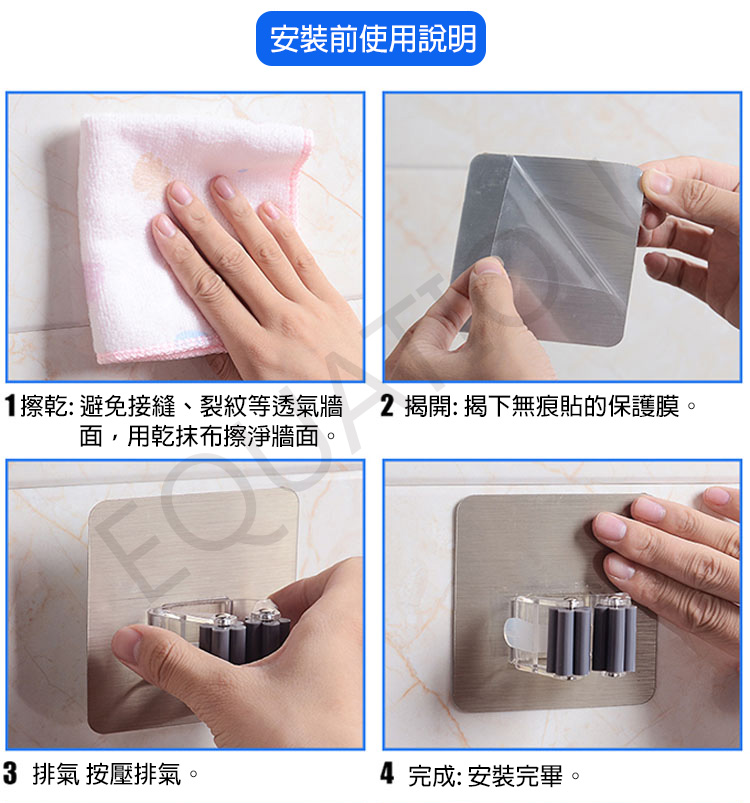 安裝前使用說明

1 擦乾: 避免接縫、裂紋等透氣牆面，用乾抹布擦淨牆面。

2 揭開: 揭下無痕貼的保護膜。

3 排氣 按壓排氣。

4 完成: 安裝完畢。

EQUATION