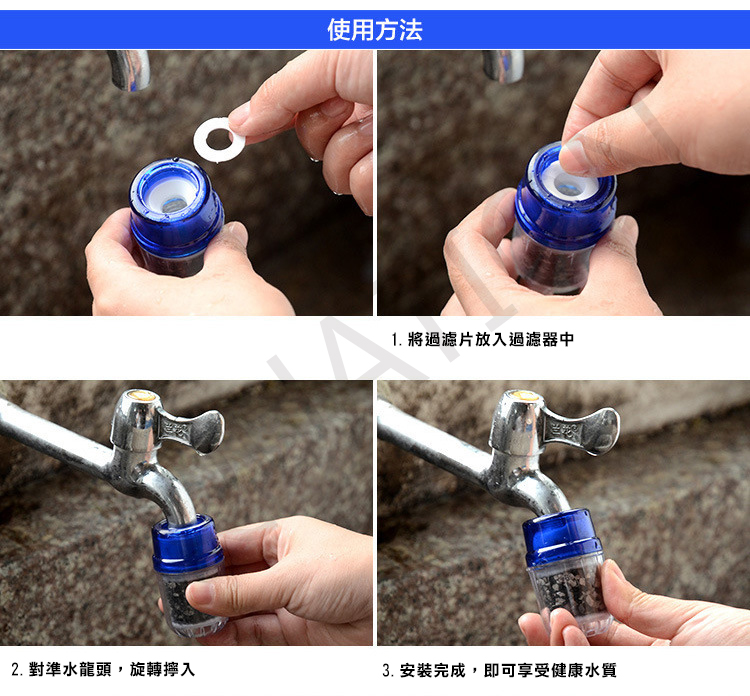 使用方法

1. 將過濾片放入過濾器中

2. 對準水龍頭，旋轉擰入

3. 安裝完成，即可享受健康水質